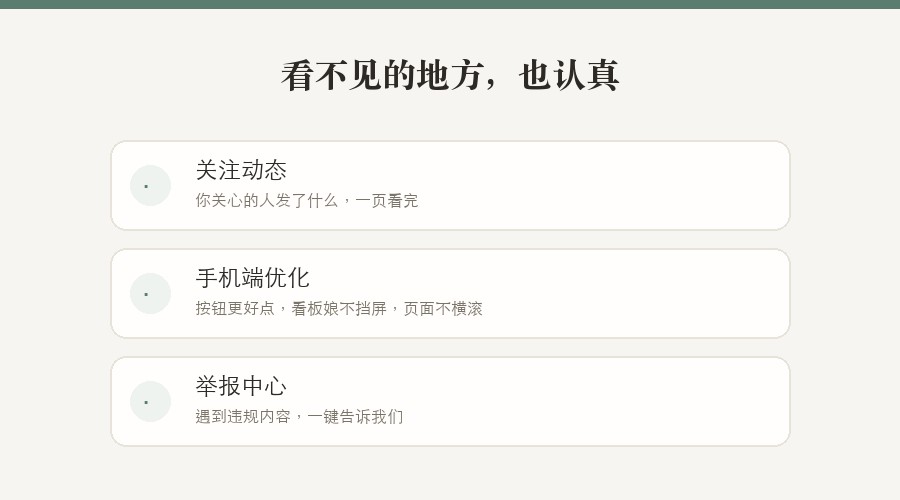 看不见的地方，也认真

关注动态
你关心的人发了什么，一页看完

手机端优化
按钮更好点，看板娘不挡屏，页面不横滚

举报中心
遇到违规内容，一键告诉我们